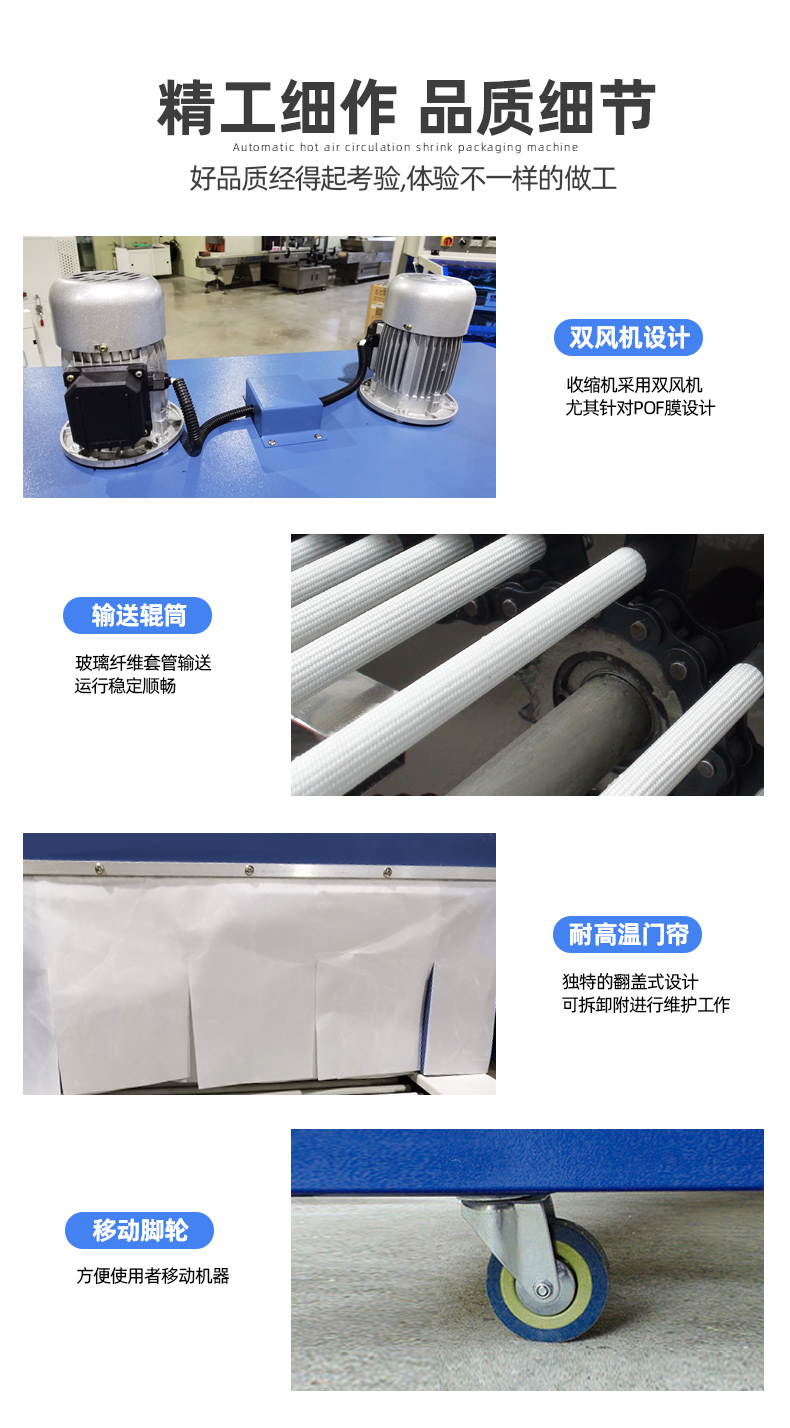 精工细作 品质细节

Automatic hot air circulation shrink packaging machine

好品质经得起考验,体验不一样的做工

双风机设计

收缩机采用双风机
尤其针对POF膜设计

输送辊筒

玻璃纤维套管输送
运行稳定顺畅

耐高温门帘

独特的翻盖式设计
可拆卸附进行维护工作

移动脚轮

方便使用者移动机器